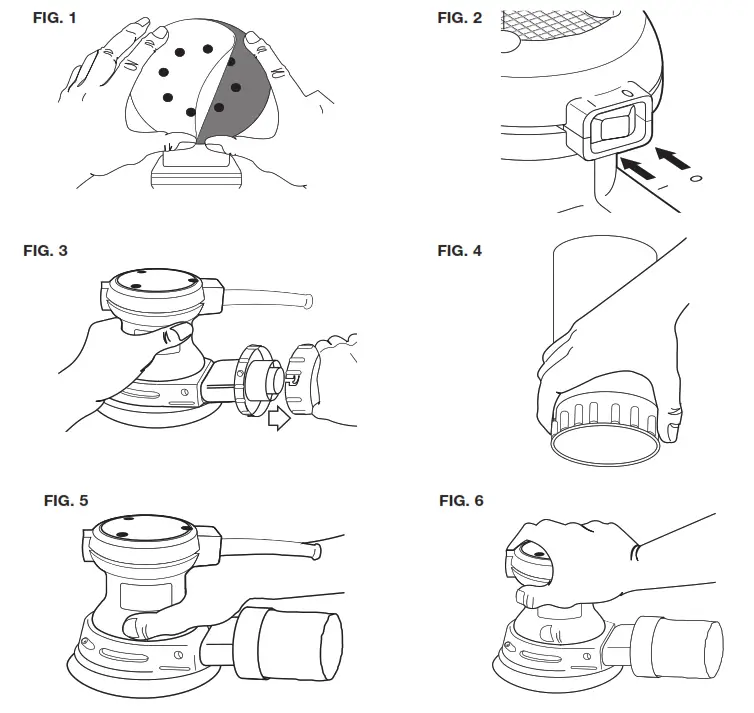 FIG. 1

FIG. 2

FIG. 3

FIG. 4

FIG. 5

FIG. 6