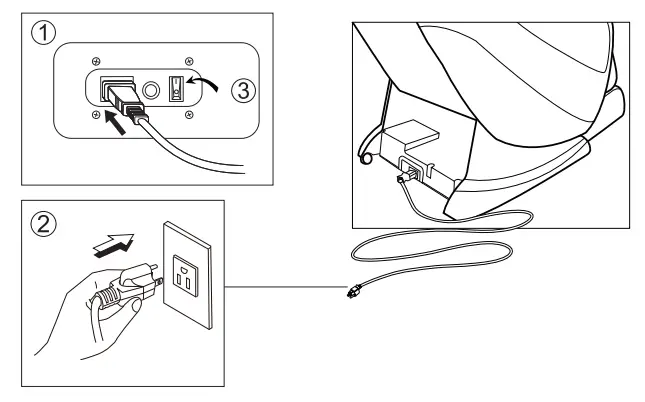 ①
③
②