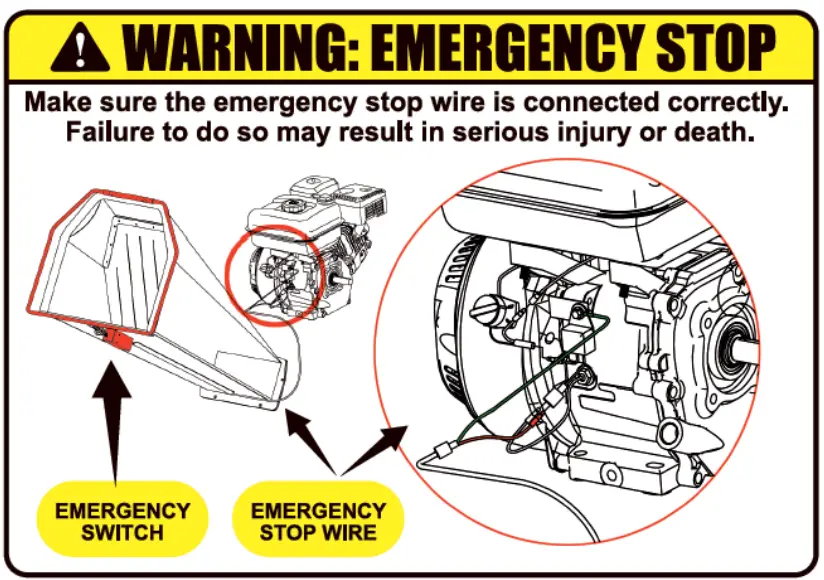 WARNING: EMERGENCY STOP

Make sure the emergency stop wire is connected correctly. Failure to do so may result in serious injury or death.

EMERGENCY SWITCH

EMERGENCY STOP WIRE