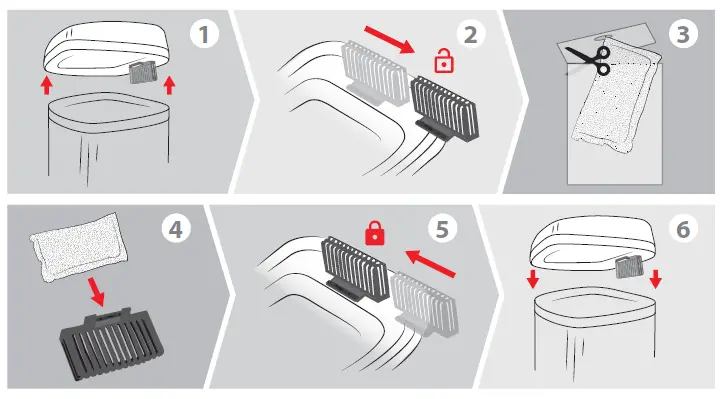 1
2
3
4
5
6