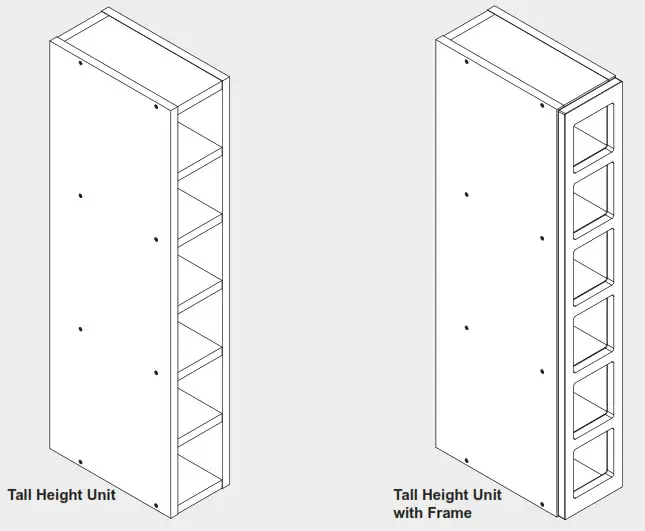 Tall Height Unit

Tall Height Unit with Frame