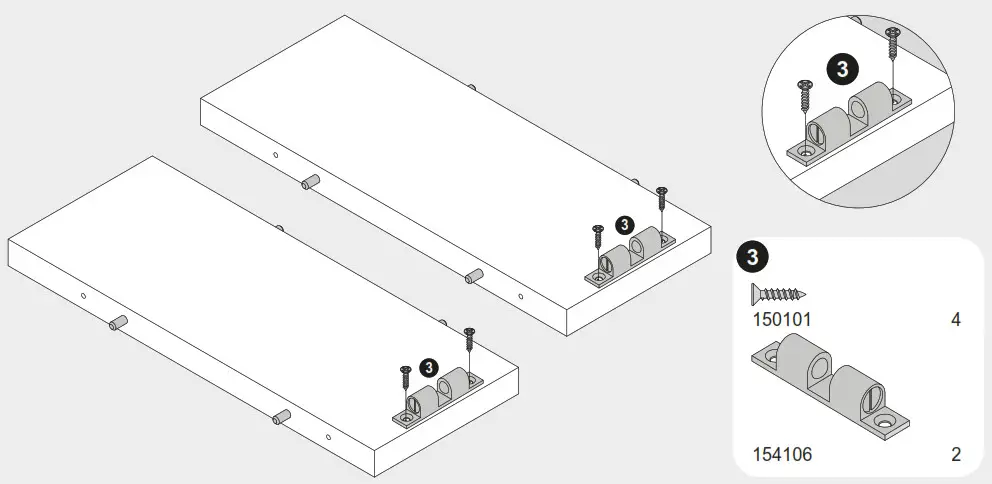 3

3

3

3

150101 4

154106 2