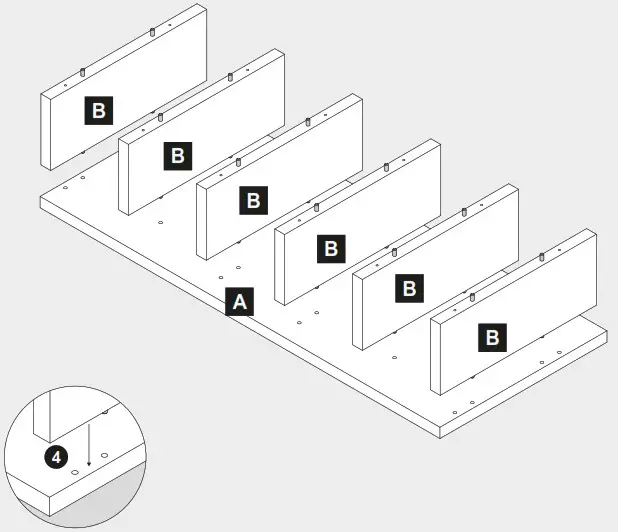 B
B
B
B
B
B
A
4