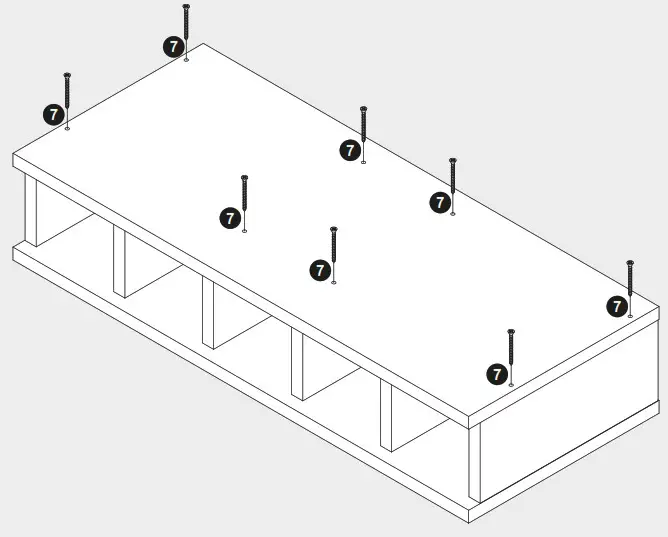 7
7
7
7
7
7
7
7