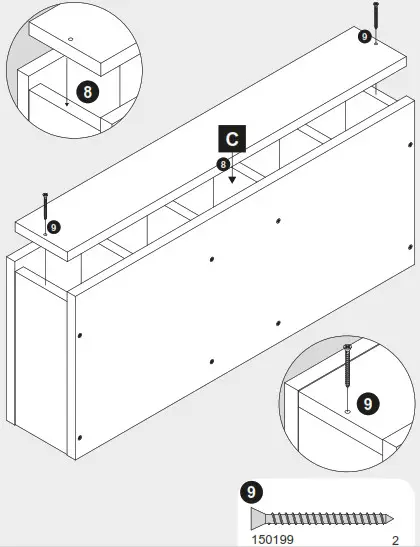 8

9

C

8

9

9

9

150199

2