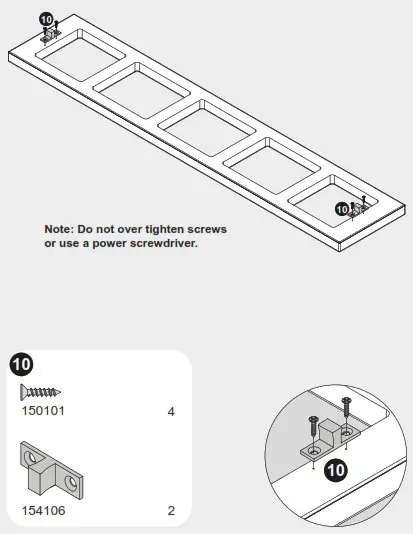 10

10

Note: Do not over tighten screws or use a power screwdriver.

10

150101 4

154106 2

10