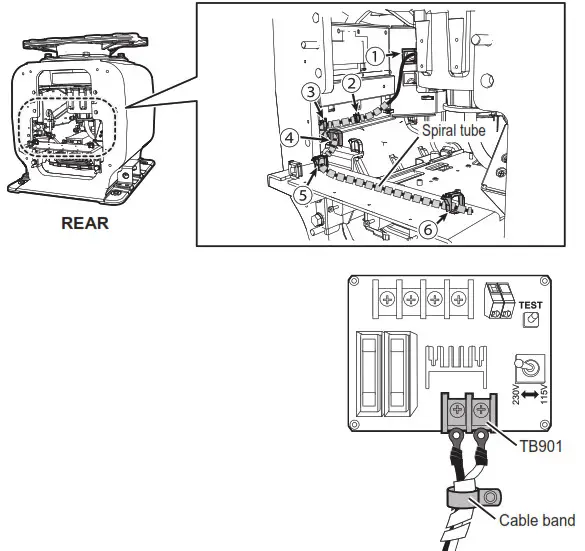 REAR

1
2
3
4
5
6
Spiral tube

TEST
230V
115V
TB901
Cable band