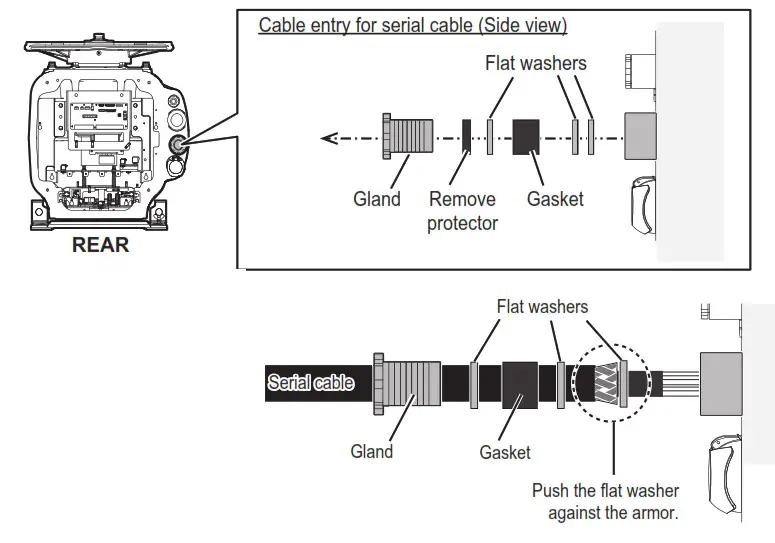 REAR

Cable entry for serial cable (Side view)

Flat washers

Gland

Remove protector

Gasket

Flat washers

Serial cable

Gland

Gasket

Push the flat washer against the armor.