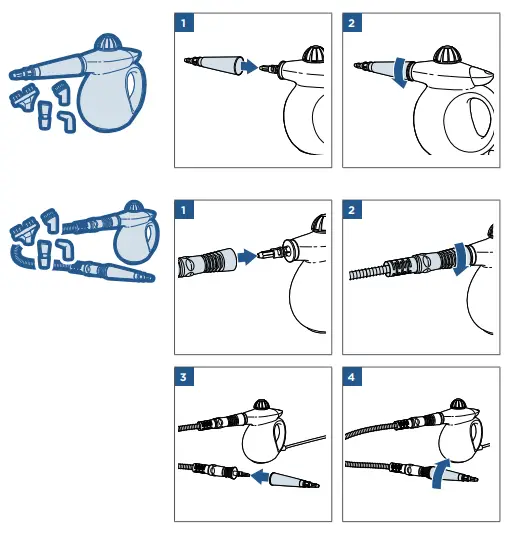 1

2

1

2

3

4