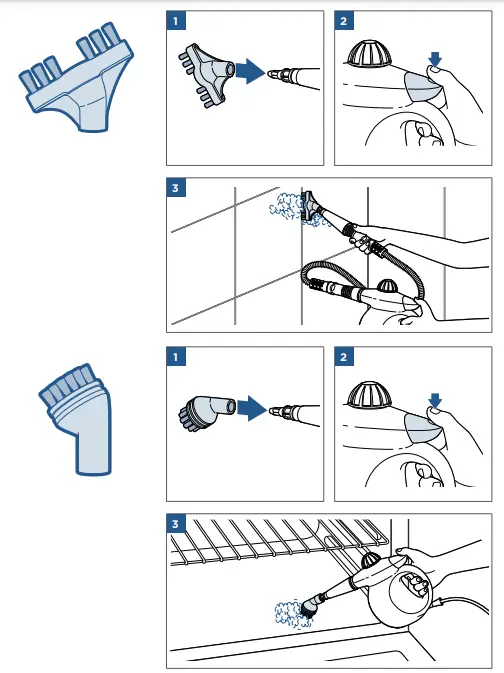 1

2

3

1

2

3