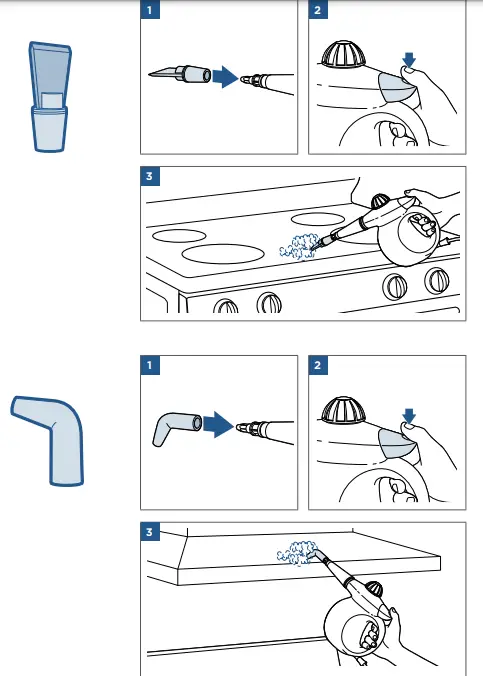 1

2

3

1

2

3