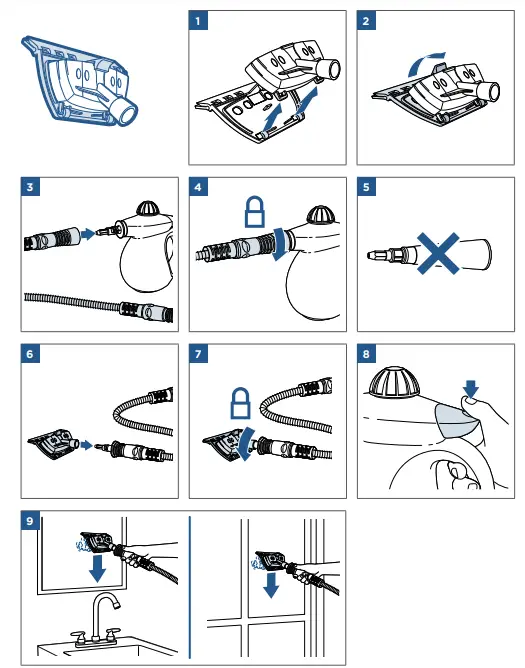 1

2

3

4

5

6

7

8

9