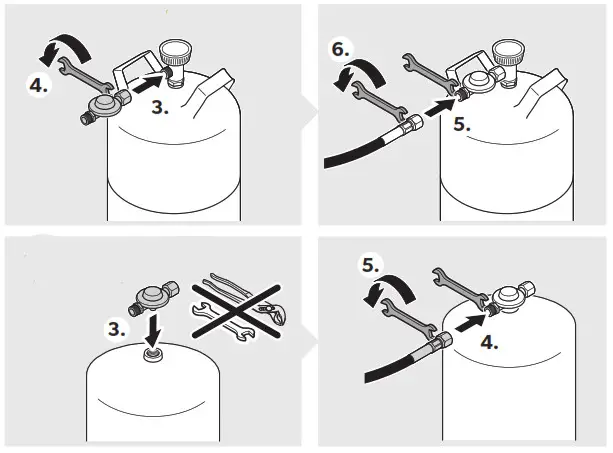 4.
3.

6.
5.

3.

5.
4.