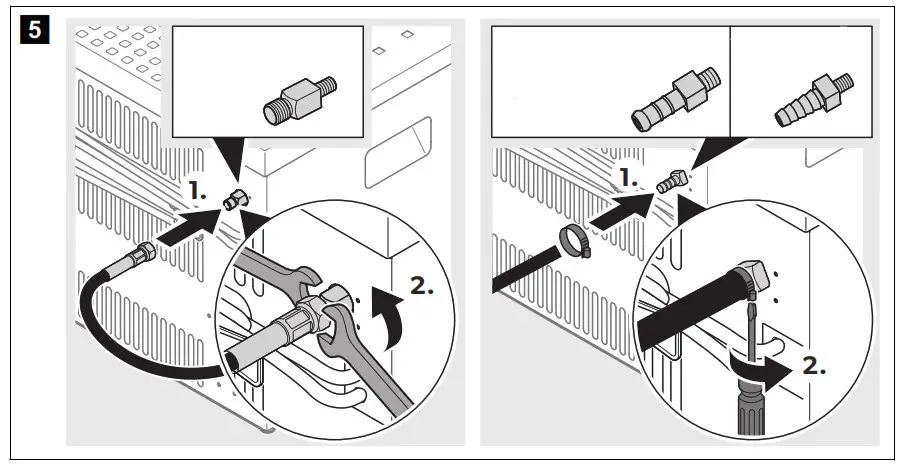 5

1.

2.

1.

2.