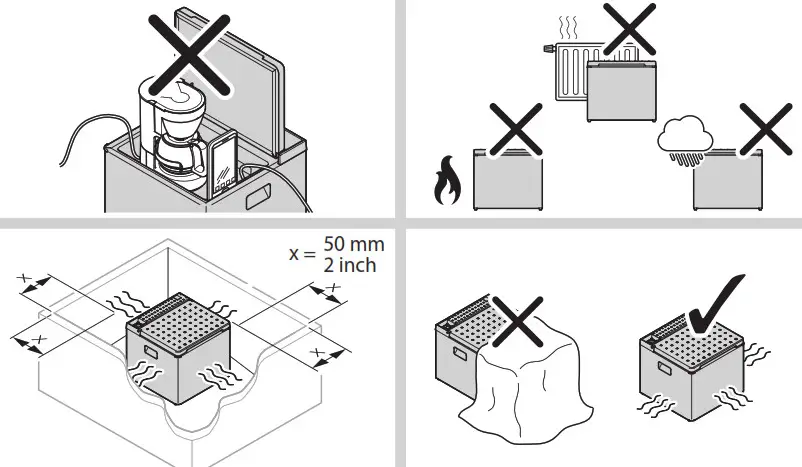 x = 50 mm
2 inch

x

x

x

x