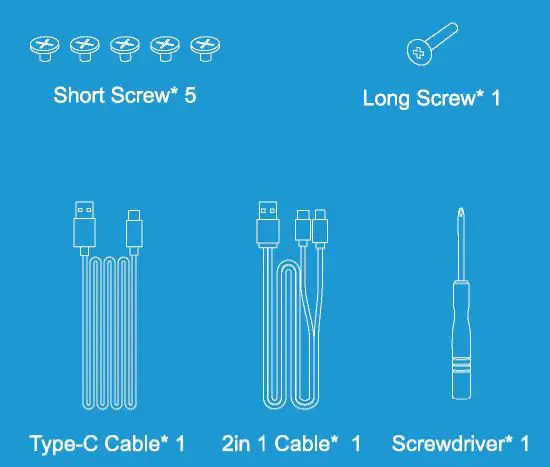 Short Screw* 5

Long Screw* 1

Type-C Cable* 1

2in 1 Cable* 1

Screwdriver* 1