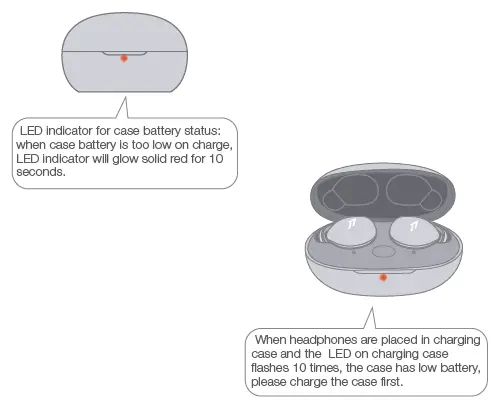 LED indicator for case battery status: when case battery is too low on charge, LED indicator will glow solid red for 10 seconds.

When headphones are placed in charging case and the LED on charging case flashes 10 times, the case has low battery, please charge the case first.