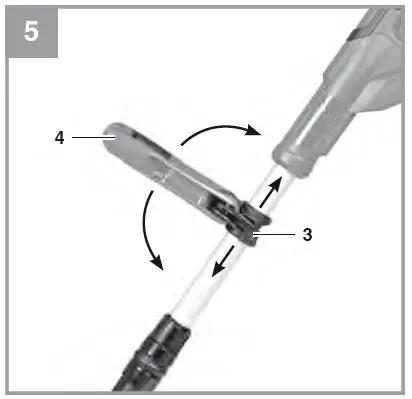 5

4

3