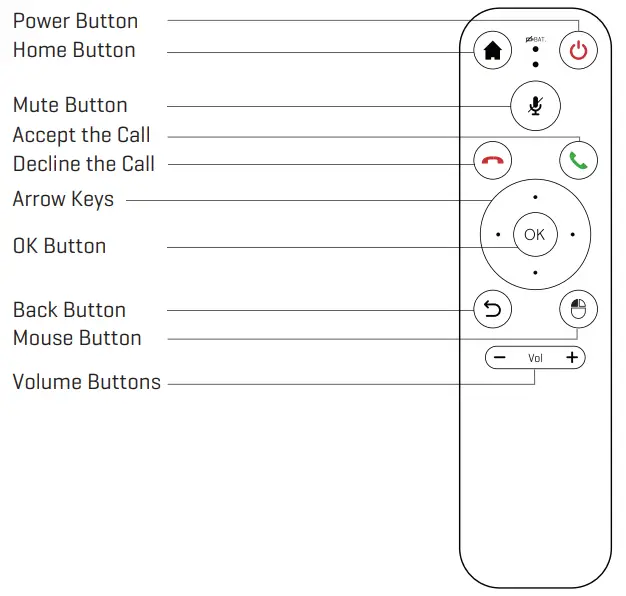 Power Button
Home Button
Mute Button
Accept the Call
Decline the Call
Arrow Keys
OK Button
Back Button
Mouse Button
Volume Buttons

BAT.

OK

− Vol +