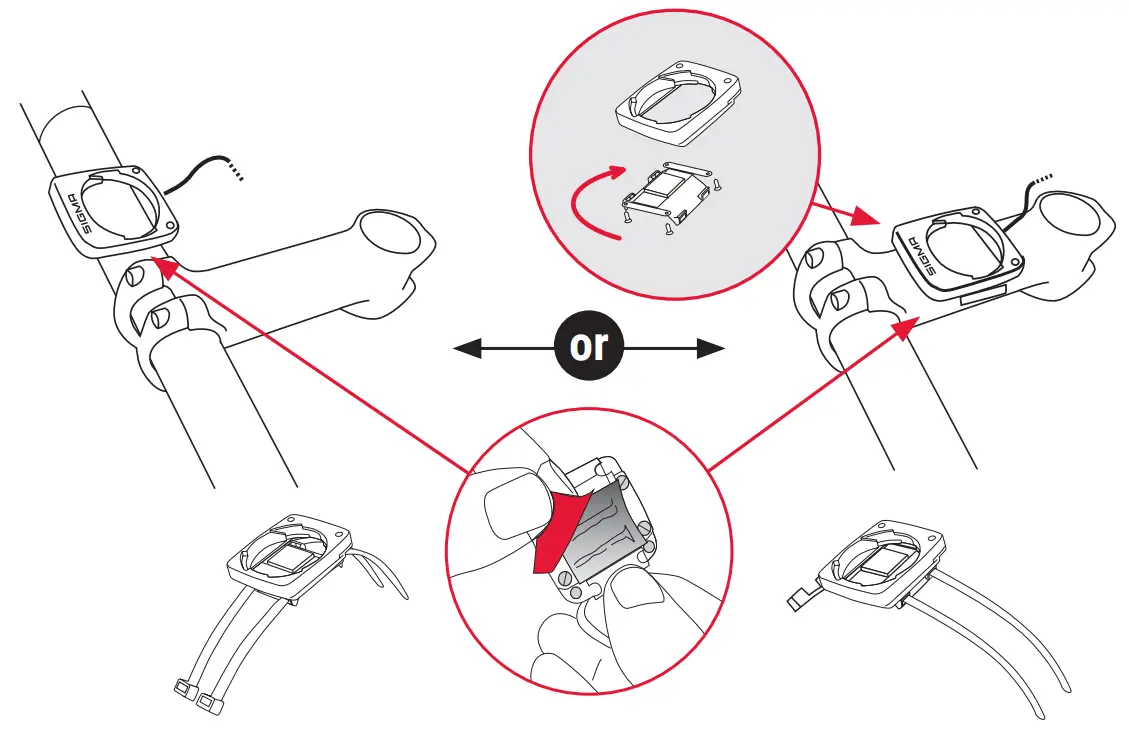 SIGMA

SIGMA

or