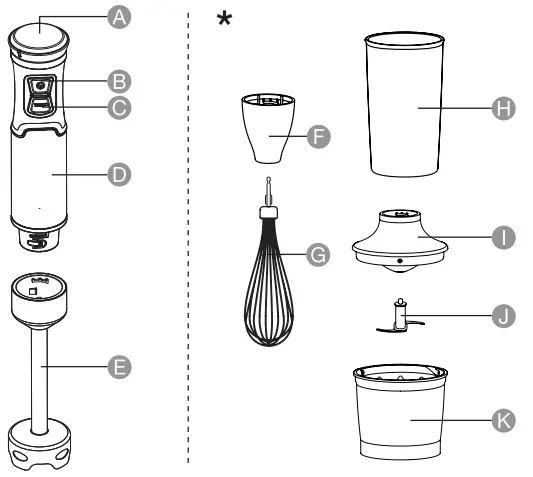 A
B
C
D
E
*
F
G
H
I
J
K