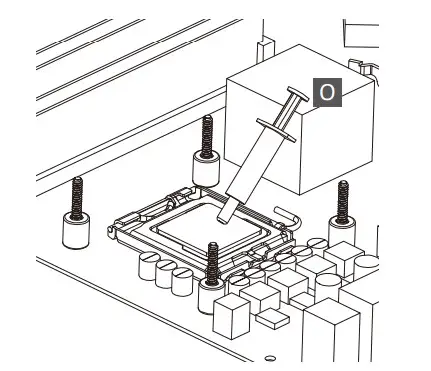 O