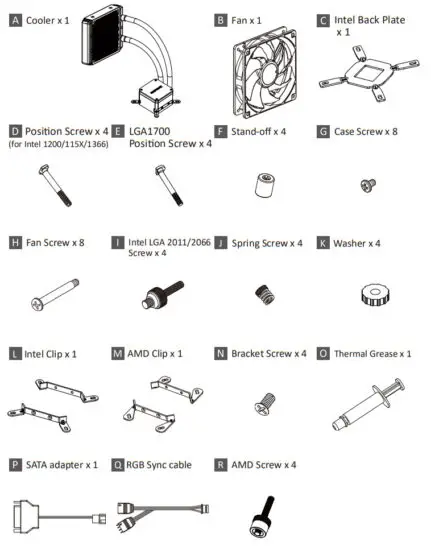 A Cooler x 1

B Fan x 1

C Intel Back Plate x 1

D Position Screw x 4 (for Intel 1200/115X/1366)

E LGA1700 Position Screw x 4

F Stand-off x 4

G Case Screw x 8

H Fan Screw x 8

I Intel LGA 2011/2066 Screw x 4

J Spring Screw x 4

K Washer x 4

L Intel Clip x 1

M AMD Clip x 1

N Bracket Screw x 4

O Thermal Grease x 1

P SATA adapter x 1

Q RGB Sync cable

R AMD Screw x 4