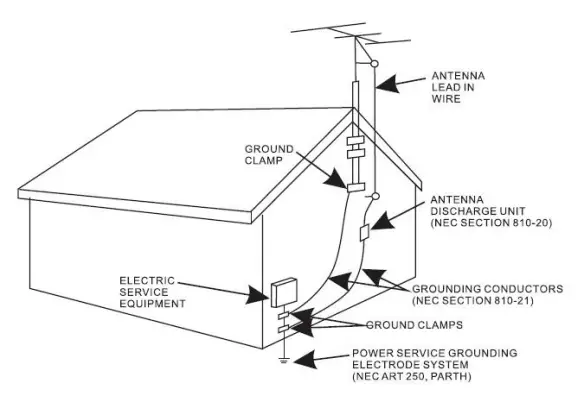 ANTENNA
LEAD IN
WIRE

GROUND
CLAMP

ANTENNA
DISCHARGE UNIT
(NEC SECTION 810-20)

ELECTRIC
SERVICE
EQUIPMENT

GROUNDING CONDUCTORS
(NEC SECTION 810-21)

GROUND CLAMPS

POWER SERVICE GROUNDING
ELECTRODE SYSTEM
(NEC ART 250, PARTH)