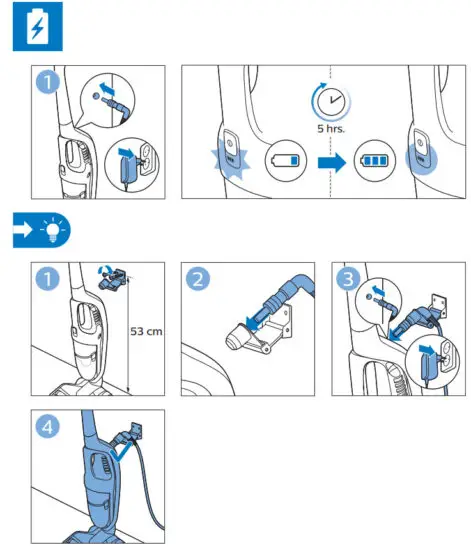 1

5 hrs.

1

53 cm

2

3

4