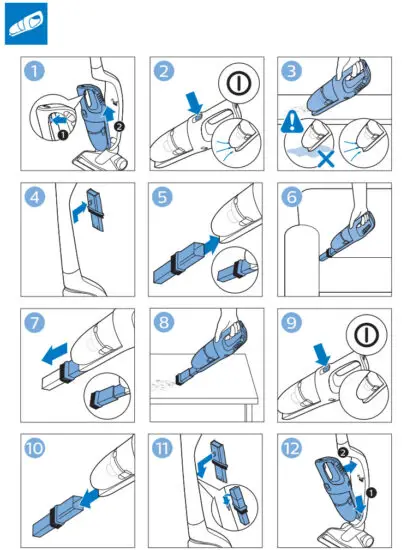 1
1
2
2
3
4
5
6
7
8
9
10
11
12
2
1