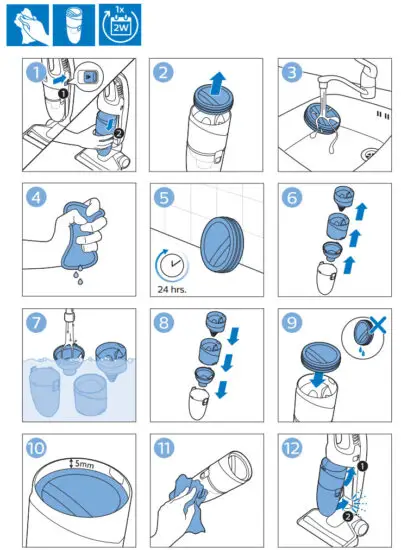 1x
2W

1
1
2

2

3

4

5
24 hrs.

6

7

8

9

10
5mm

11

12
1
2