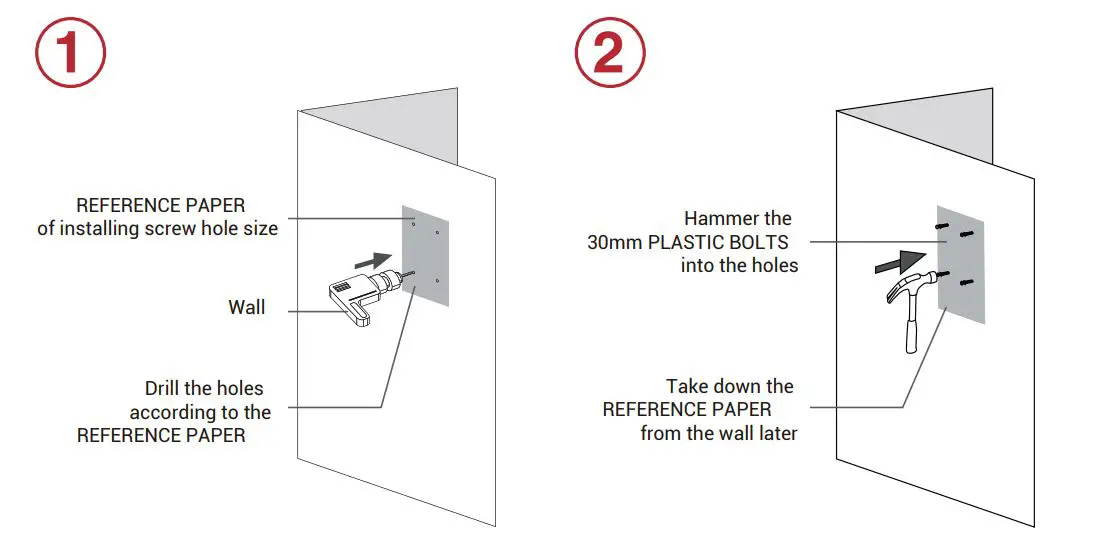 1

REFERENCE PAPER of installing screw hole size

Wall

Drill the holes according to the REFERENCE PAPER

2

Hammer the 30mm PLASTIC BOLTS into the holes

Take down the REFERENCE PAPER from the wall later