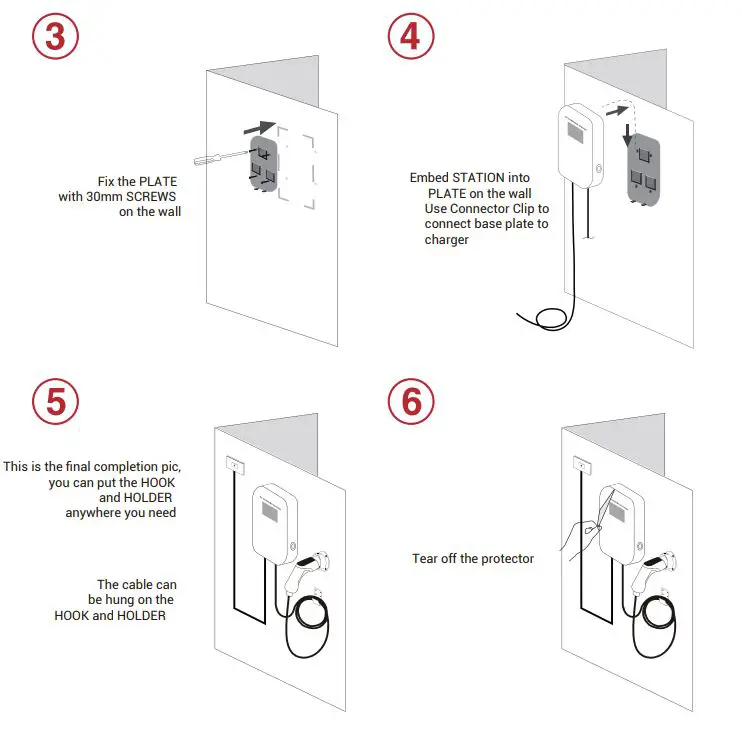 3

Fix the PLATE with 30mm SCREWS on the wall

4

Embed STATION into PLATE on the wall Use Connector Clip to connect base plate to charger

5

This is the final completion pic, you can put the HOOK and HOLDER anywhere you need

The cable can be hung on the HOOK and HOLDER

6

Tear off the protector