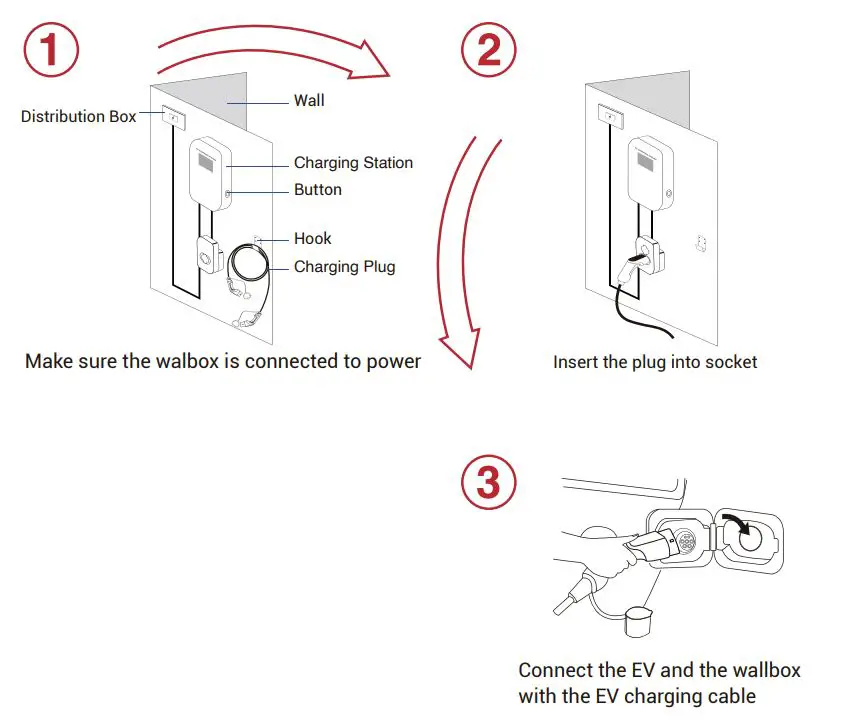 1

Distribution Box

Wall

Charging Station

Button

Hook

Charging Plug

Make sure the walbox is connected to power

2

Insert the plug into socket

3

Connect the EV and the wallbox with the EV charging cable