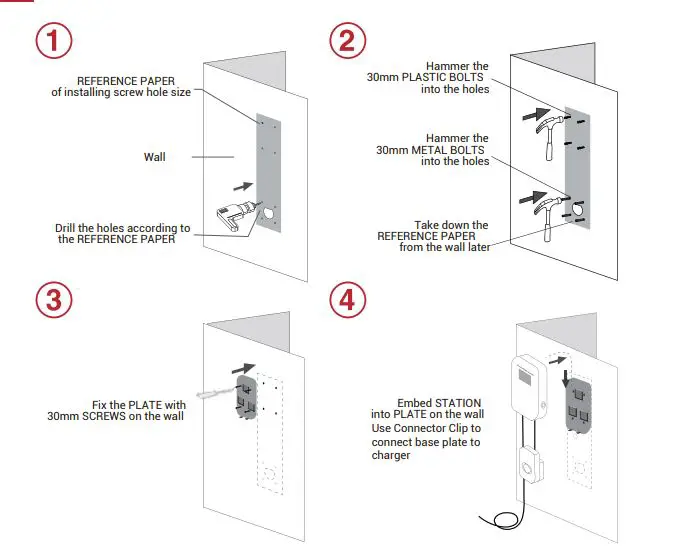 1

REFERENCE PAPER
of installing screw hole size

Wall

Drill the holes according to the REFERENCE PAPER

2

Hammer the 30mm PLASTIC BOLTS into the holes

Hammer the 30mm METAL BOLTS into the holes

Take down the REFERENCE PAPER from the wall later

3

Fix the PLATE with 30mm SCREWS on the wall

4

Embed STATION into PLATE on the wall
Use Connector Clip to connect base plate to charger