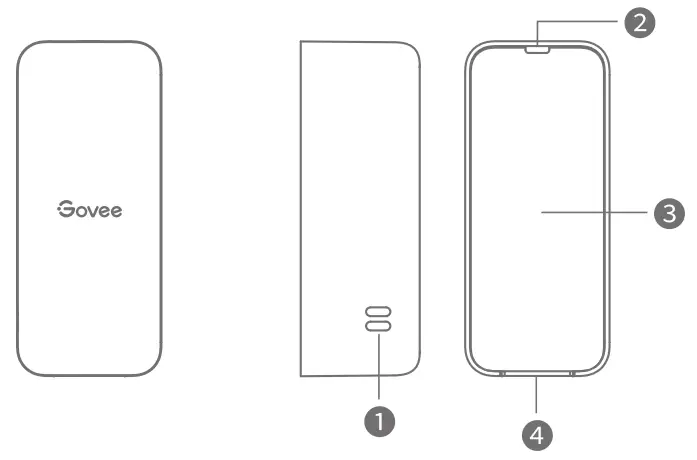 Govee

2

3

1

4