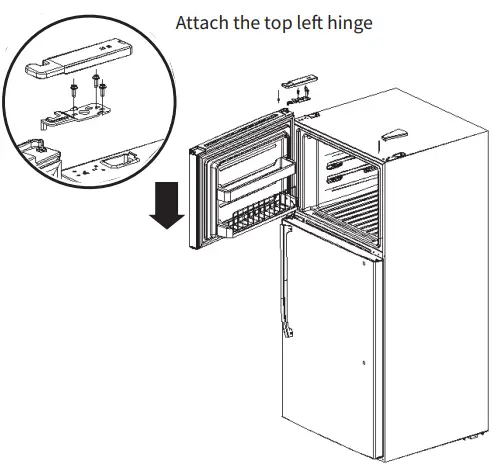 Attach the top left hinge