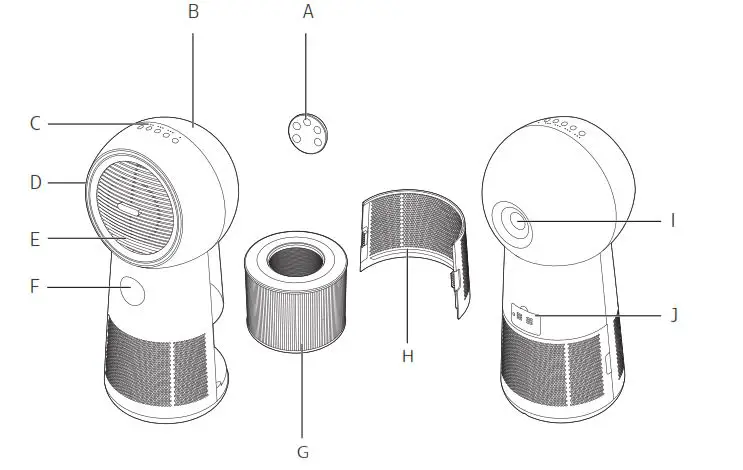 B
A
C
D
E
F
G
H
I
J