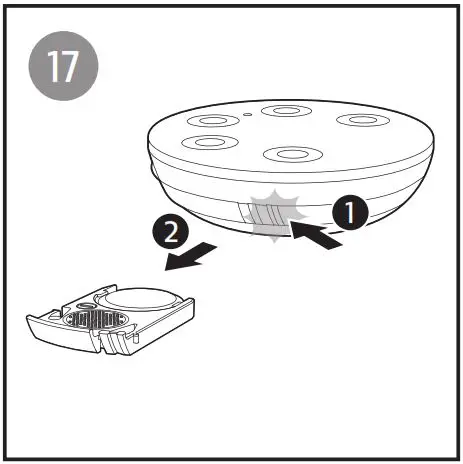 17

1

2