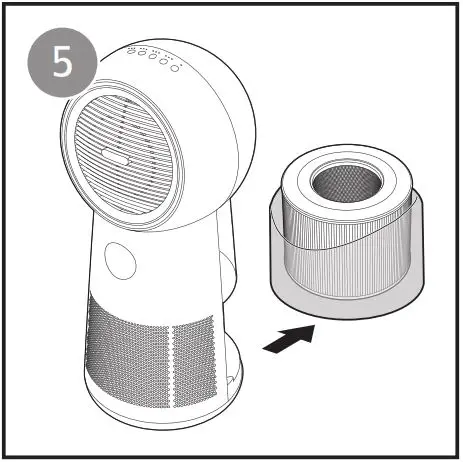 5