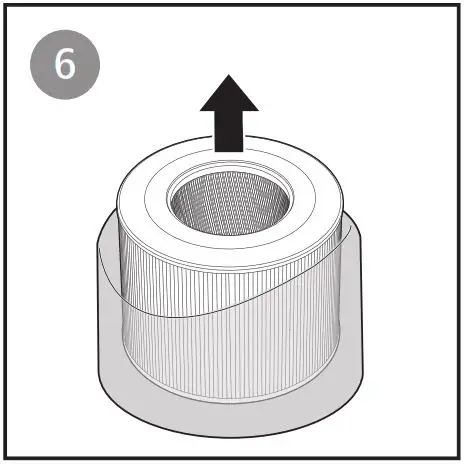 6