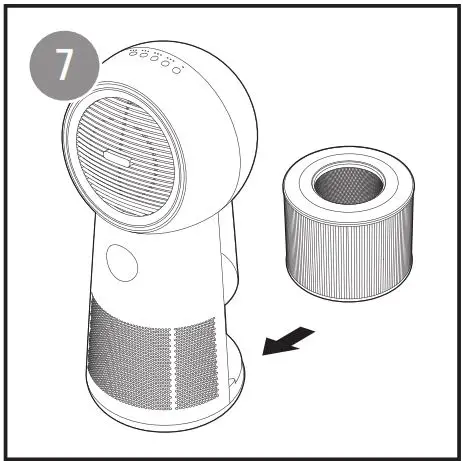 7