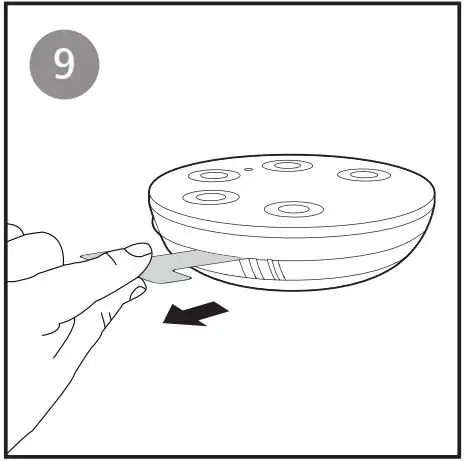 9