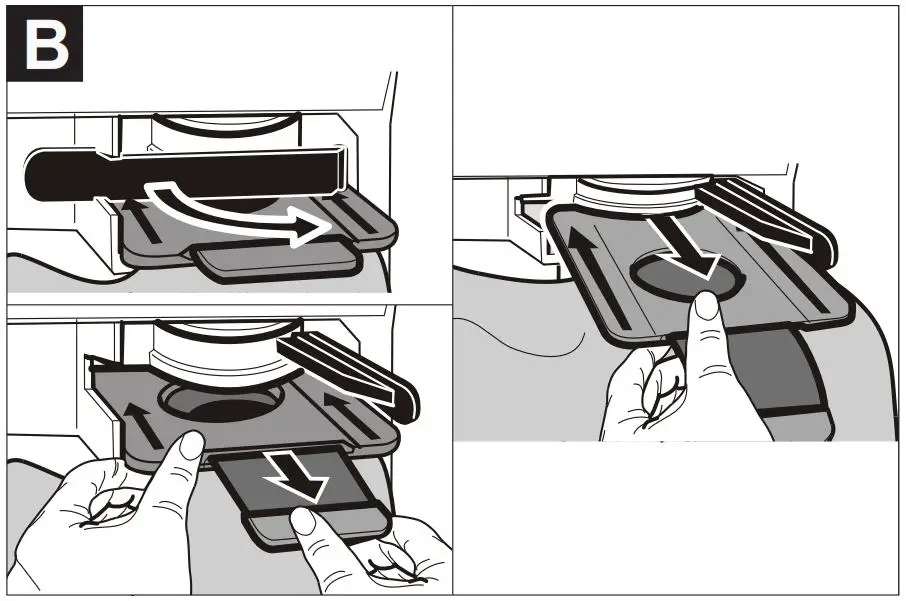 B