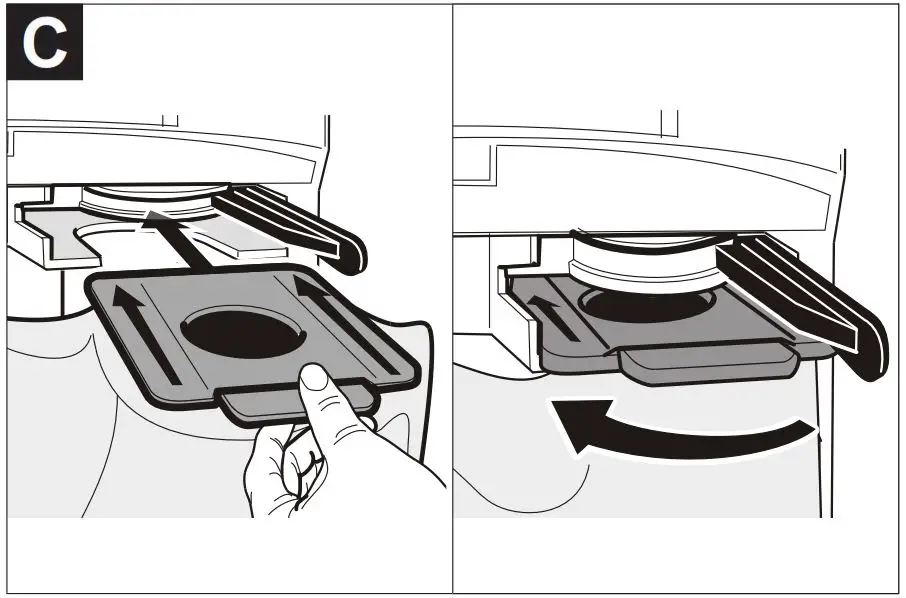 C