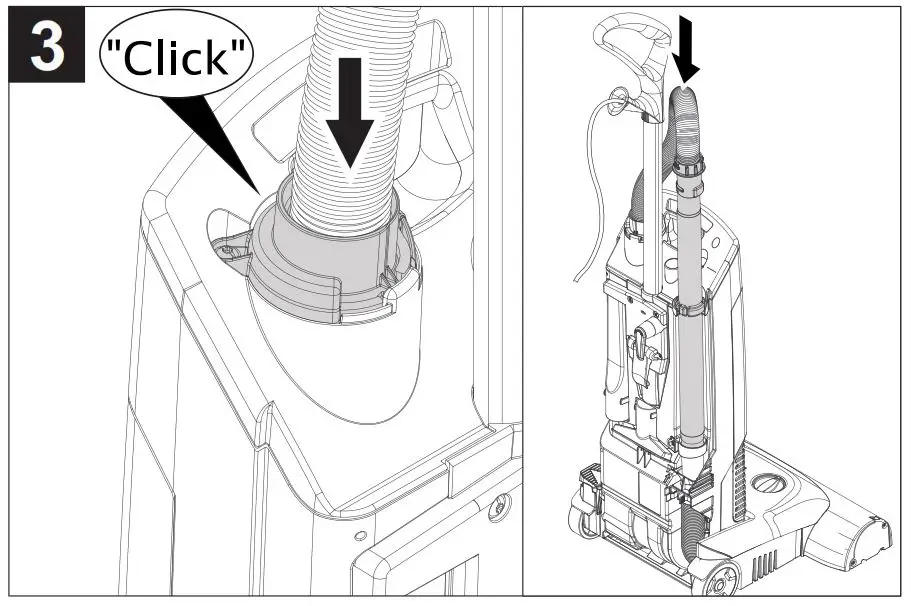 3

"Click"