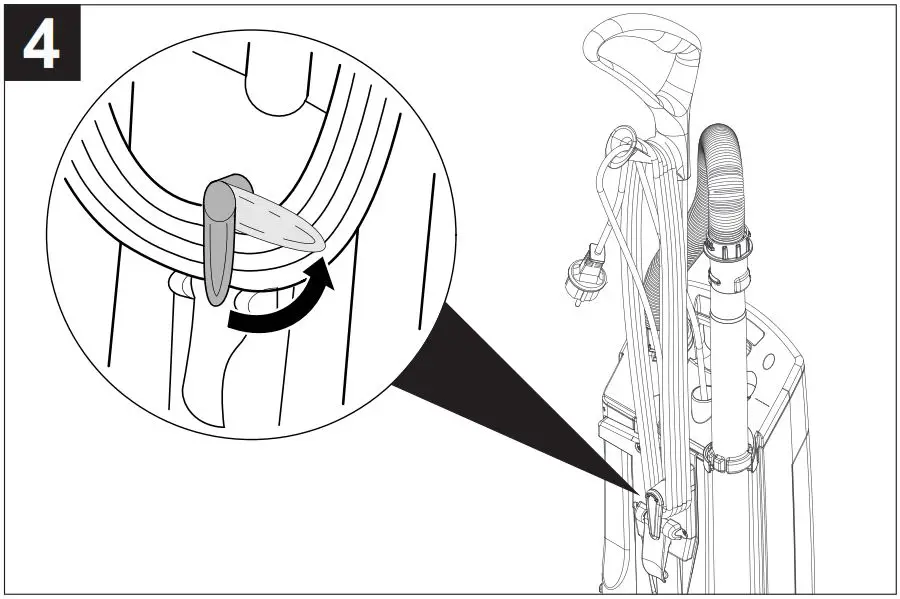 4