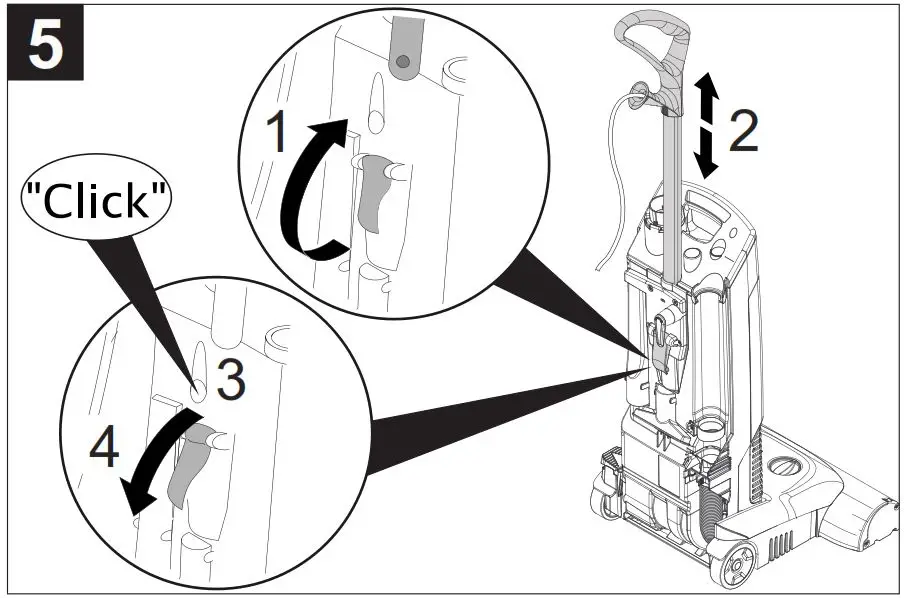 5

1

2

"Click"

3

4