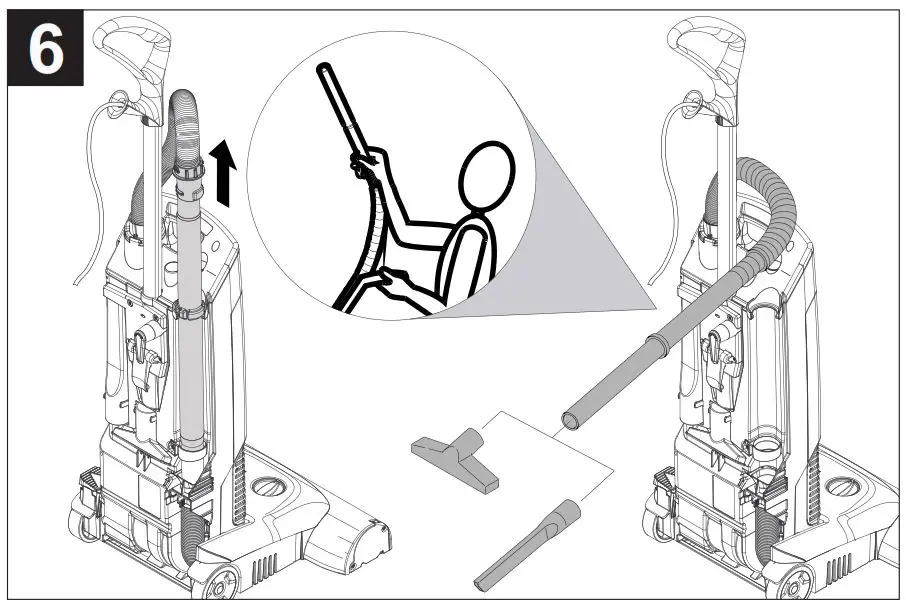 6