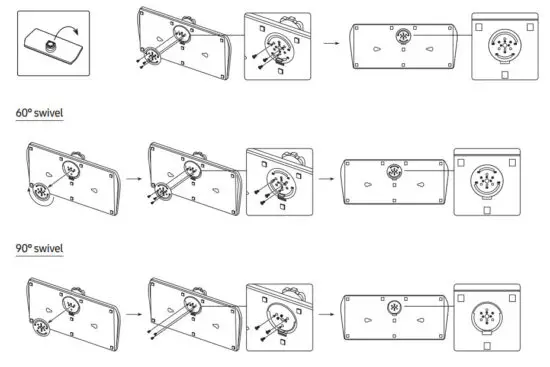 60° swivel

90° swivel